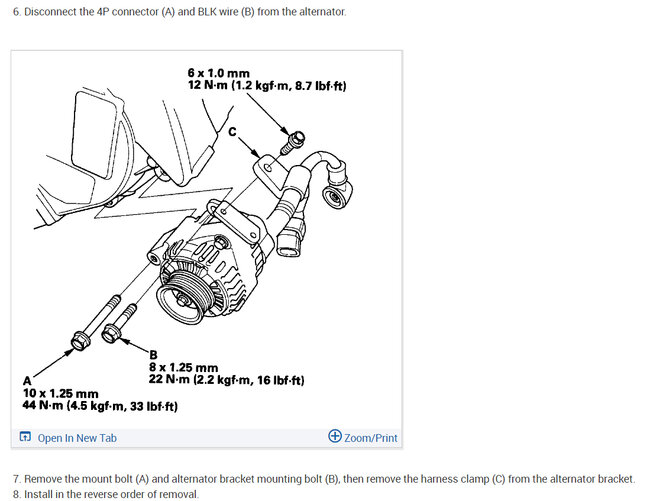 6. Disconnect the 4P connector (A) and BLK wire (B) from the alternator.

6 x 1.0 mm
12 N·m (1.2 kgf·m, 8.7 lbf·ft)

C

B
8 x 1.25 mm
22 N·m (2.2 kgf·m, 16 lbf·ft)

A
10 x 1.25 mm
44 N·m (4.5 kgf·m, 33 lbf·ft)

Open In New Tab

Zoom/Print

7. Remove the mount bolt (A) and alternator bracket mounting bolt (B), then remove the harness clamp (C) from the alternator bracket.
8. Install in the reverse order of removal.