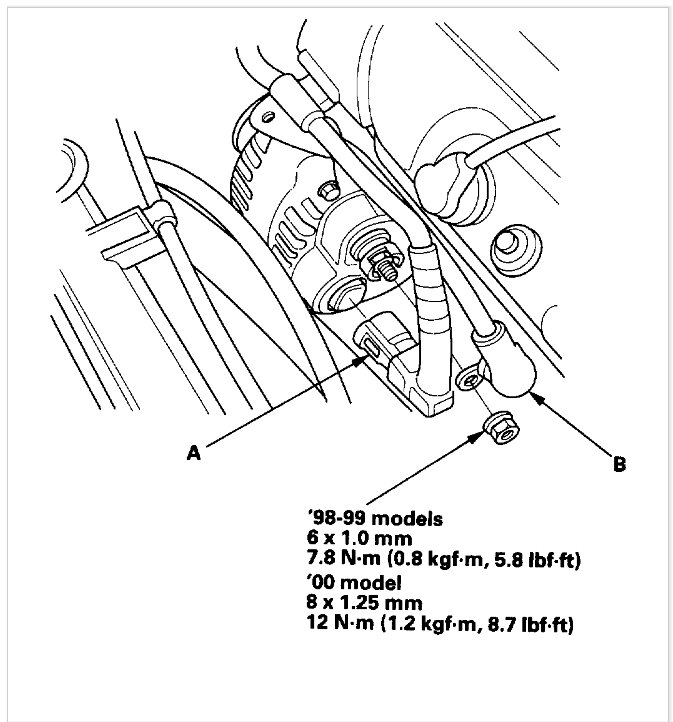 A

B

'98-99 models
6 x 1.0 mm
7.8 N·m (0.8 kgf·m, 5.8 lbf·ft)
'00 model
8 x 1.25 mm
12 N·m (1.2 kgf·m, 8.7 lbf·ft)