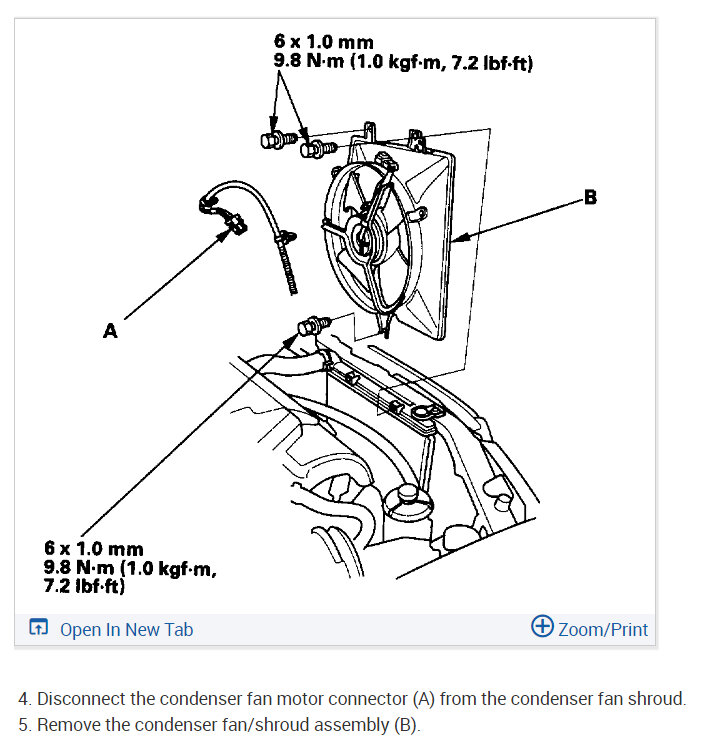 6 x 1.0 mm
9.8 N·m (1.0 kgf·m, 7.2 lbf·ft)

B

A

6 x 1.0 mm
9.8 N·m (1.0 kgf·m,
7.2 lbf·ft)

Open In New Tab

Zoom/Print

4. Disconnect the condenser fan motor connector (A) from the condenser fan shroud.
5. Remove the condenser fan/shroud assembly (B).