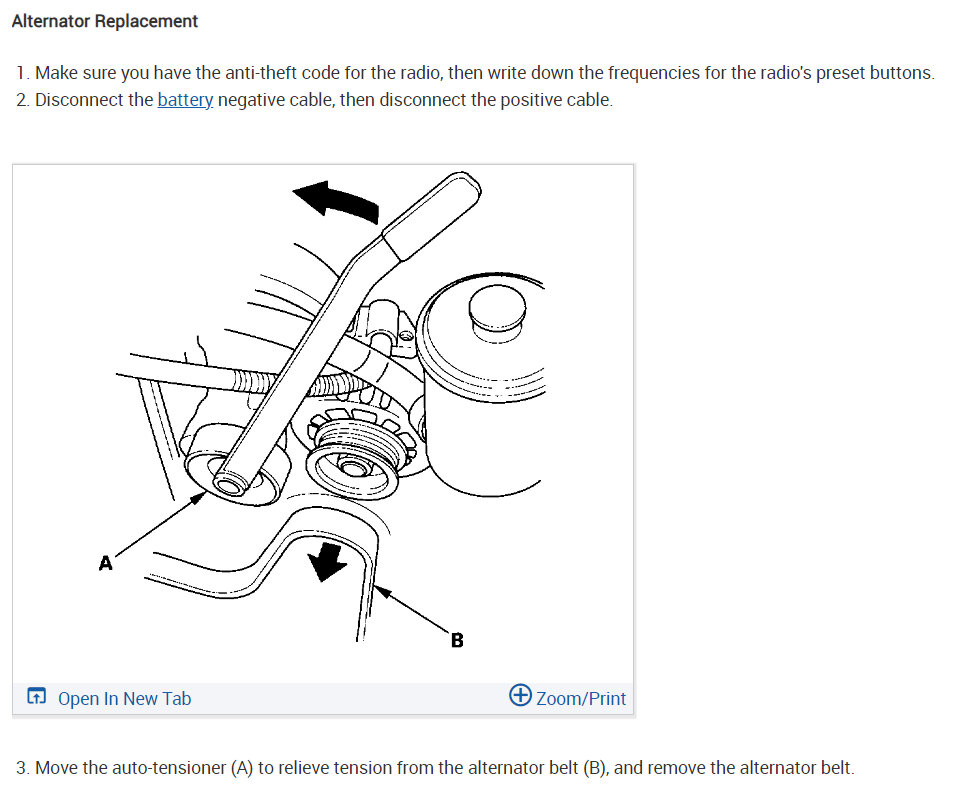 Alternator Replacement

1. Make sure you have the anti-theft code for the radio, then write down the frequencies for the radio's preset buttons.
2. Disconnect the battery negative cable, then disconnect the positive cable.

A

B

Open In New Tab

Zoom/Print

3. Move the auto-tensioner (A) to relieve tension from the alternator belt (B), and remove the alternator belt.