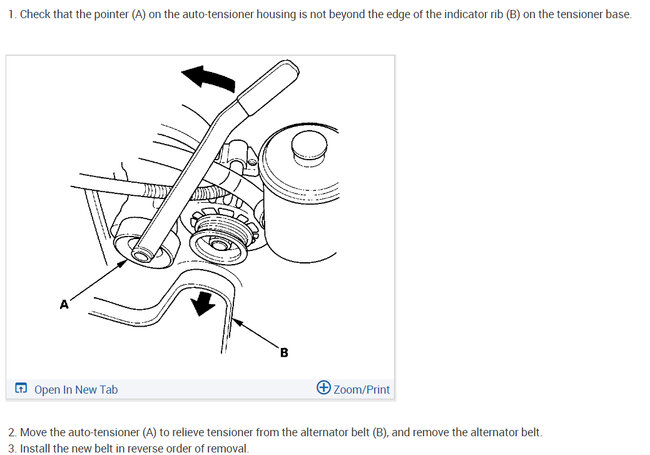 1. Check that the pointer (A) on the auto-tensioner housing is not beyond the edge of the indicator rib (B) on the tensioner base.

A

B

Open In New Tab

Zoom/Print

2. Move the auto-tensioner (A) to relieve tensioner from the alternator belt (B), and remove the alternator belt.
3. Install the new belt in reverse order of removal.