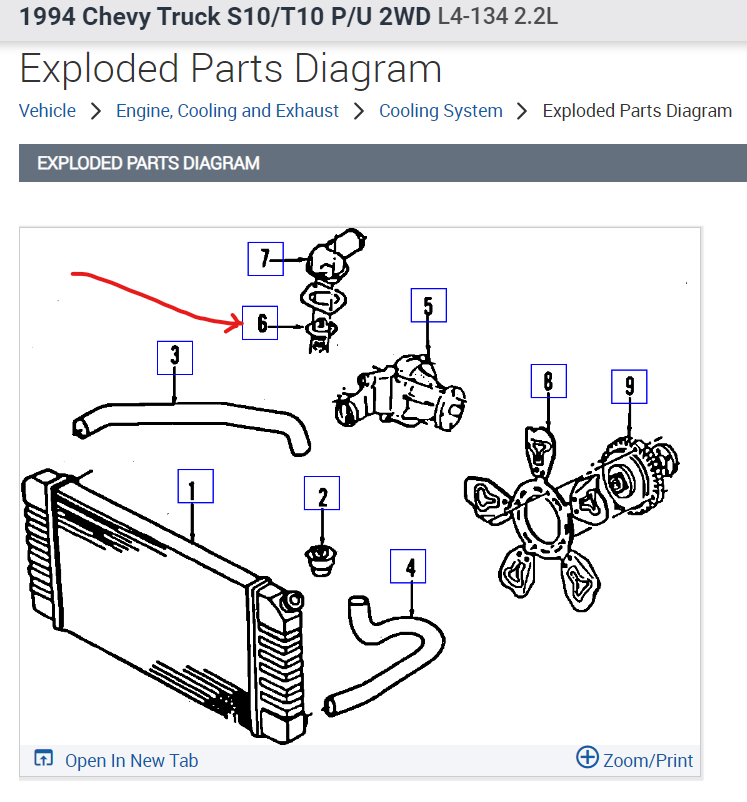 1994 Chevy Truck S10/T10 P/U 2WD L4-134 2.2L

Exploded Parts Diagram

Vehicle > Engine, Cooling and Exhaust > Cooling System > Exploded Parts Diagram

EXPLODED PARTS DIAGRAM

7
6
5
3
8
9
1
2
4

Open In New Tab

Zoom/Print