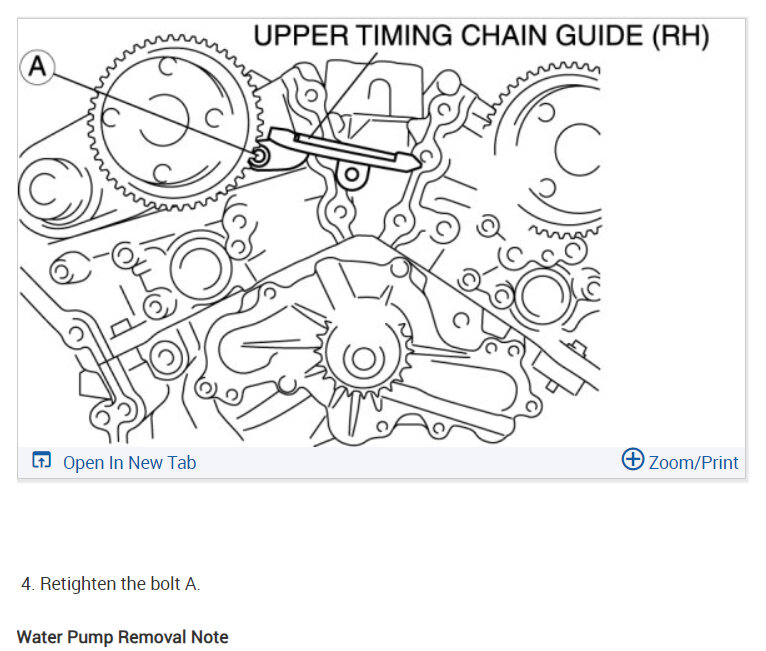 UPPER TIMING CHAIN GUIDE (RH)
A

Open In New Tab
Zoom/Print

4. Retighten the bolt A.

Water Pump Removal Note