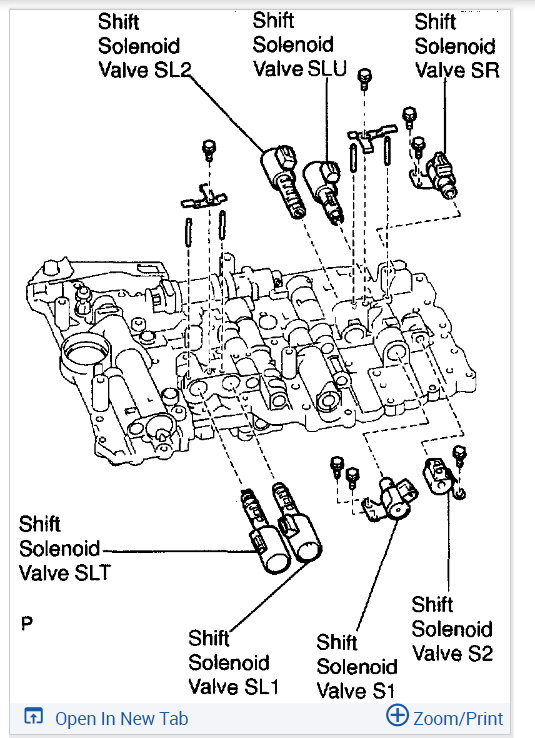 Shift Solenoid Valve SL2

Shift Solenoid Valve SLU

Shift Solenoid Valve SR

Shift Solenoid Valve SLT

P

Shift Solenoid Valve SL1

Shift Solenoid Valve S1

Shift Solenoid Valve S2

Open In New Tab

Zoom/Print