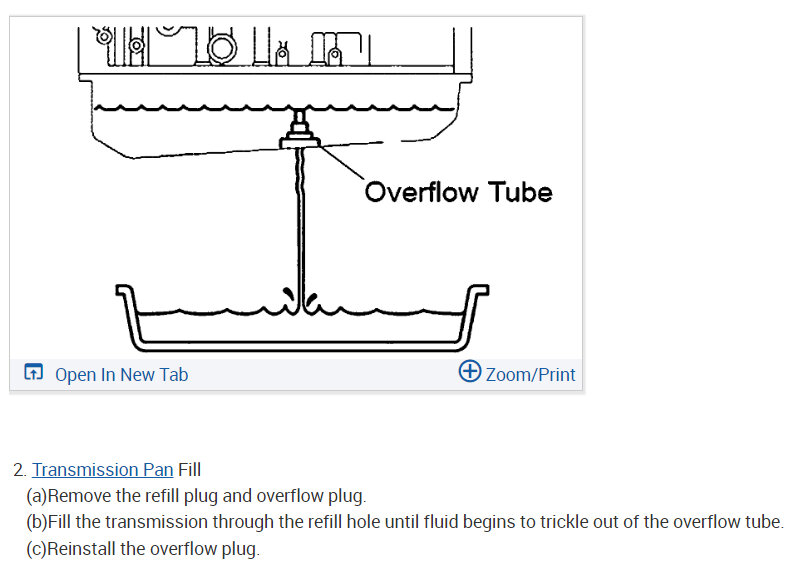 Overflow Tube

Open In New Tab

Zoom/Print

2. Transmission Pan Fill
(a)Remove the refill plug and overflow plug.
(b)Fill the transmission through the refill hole until fluid begins to trickle out of the overflow tube.
(c)Reinstall the overflow plug.