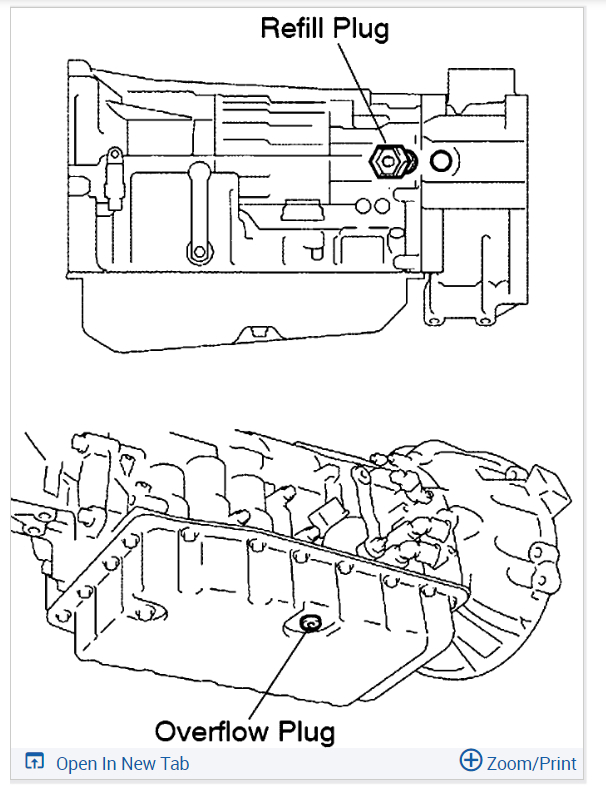 Refill Plug

Overflow Plug

Open In New Tab

Zoom/Print