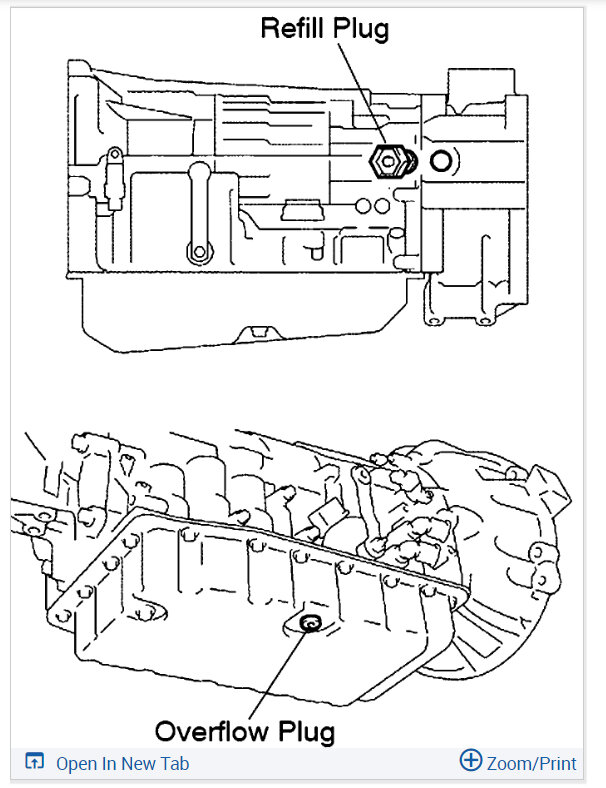 Refill Plug

Overflow Plug

Open In New Tab

Zoom/Print