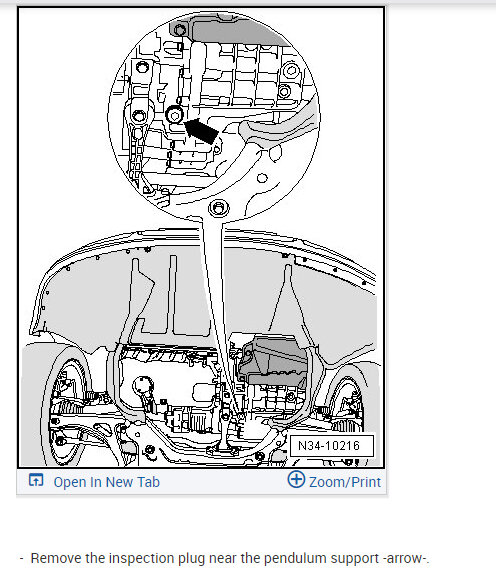 N34-10216

Open In New Tab

Zoom/Print

- Remove the inspection plug near the pendulum support -arrow-.