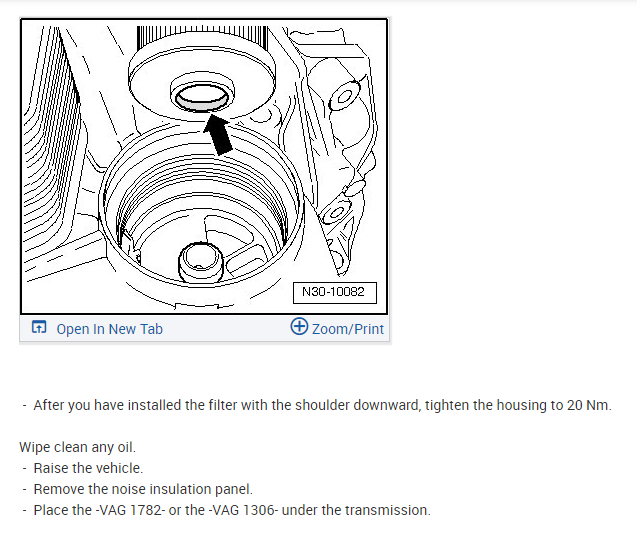 N30-10082

Open In New Tab

Zoom/Print

- After you have installed the filter with the shoulder downward, tighten the housing to 20 Nm.

Wipe clean any oil.
- Raise the vehicle.
- Remove the noise insulation panel.
- Place the -VAG 1782- or the -VAG 1306- under the transmission.