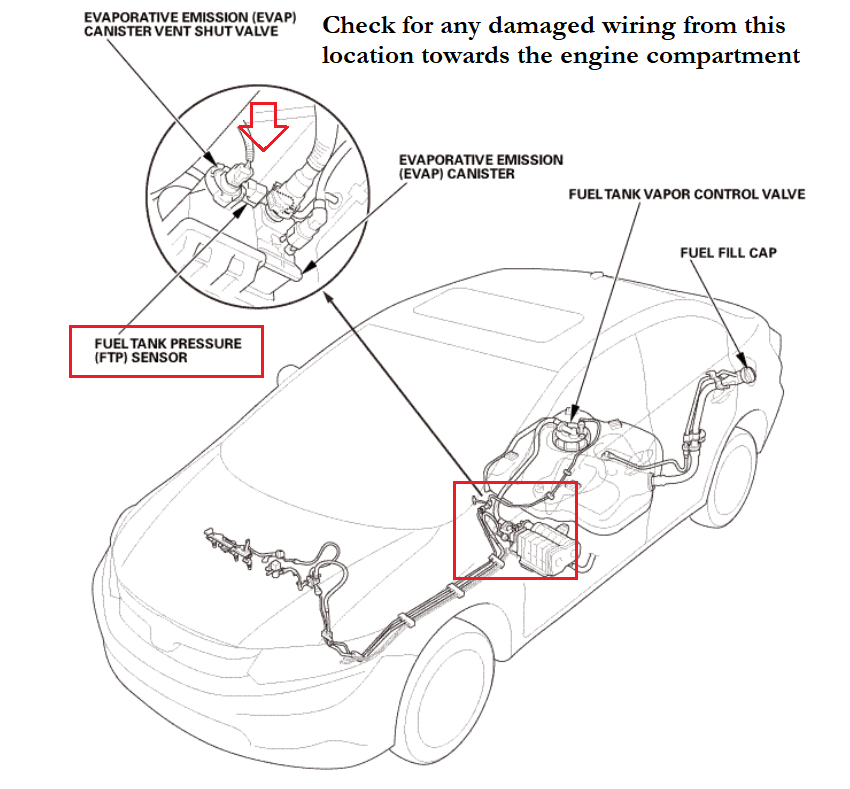 EVAPORATIVE EMISSION (EVAP) CANISTER VENT SHUT VALVE

Check for any damaged wiring from this location towards the engine compartment

EVAPORATIVE EMISSION (EVAP) CANISTER

FUEL TANK VAPOR CONTROL VALVE

FUEL FILL CAP

FUEL TANK PRESSURE (FTP) SENSOR