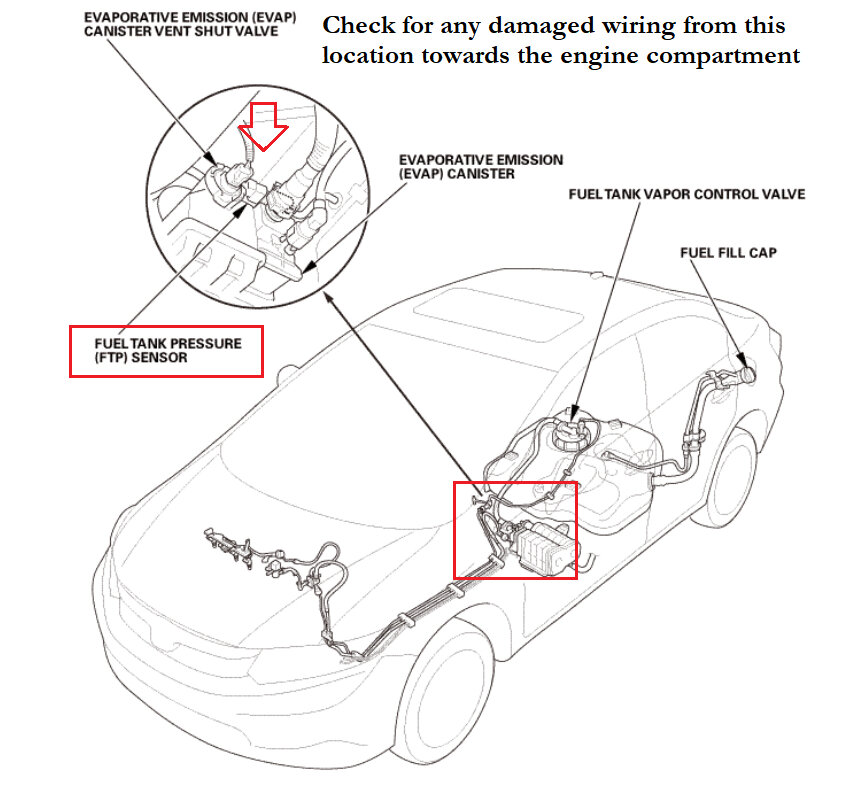 EVAPORATIVE EMISSION (EVAP) CANISTER VENT SHUT VALVE

Check for any damaged wiring from this location towards the engine compartment

EVAPORATIVE EMISSION (EVAP) CANISTER

FUEL TANK VAPOR CONTROL VALVE

FUEL FILL CAP

FUEL TANK PRESSURE (FTP) SENSOR