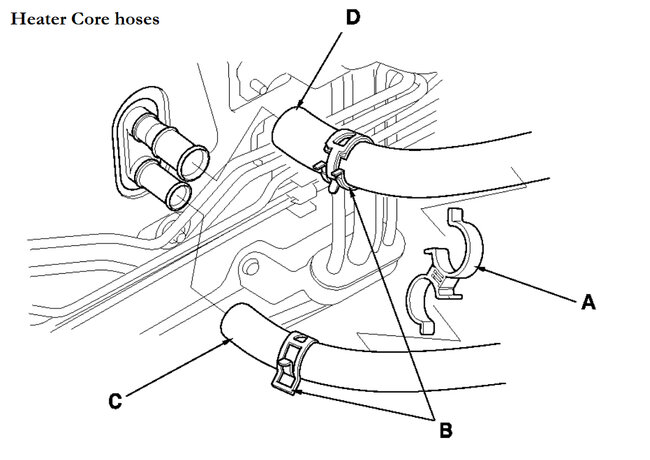 Heater Core hoses

D

A

C

B