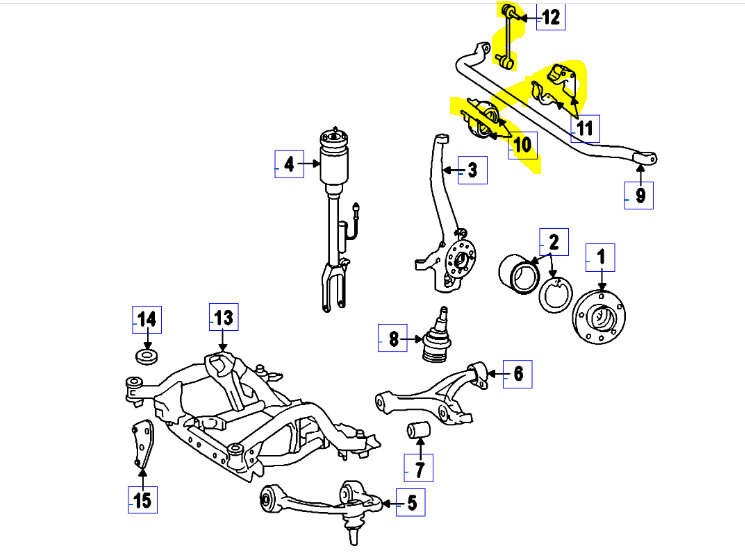 12
11
10
4
3
9
2
1
14
13
8
6
7
15
5