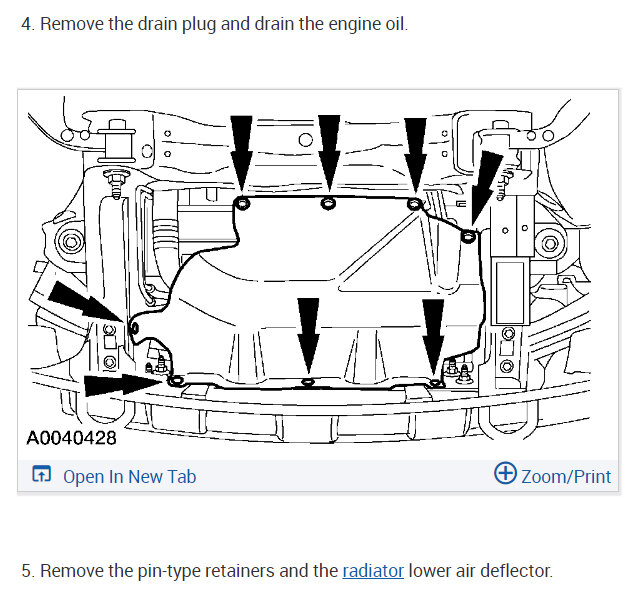 4. Remove the drain plug and drain the engine oil.

A0040428

Open In New Tab

Zoom/Print

5. Remove the pin-type retainers and the radiator lower air deflector.