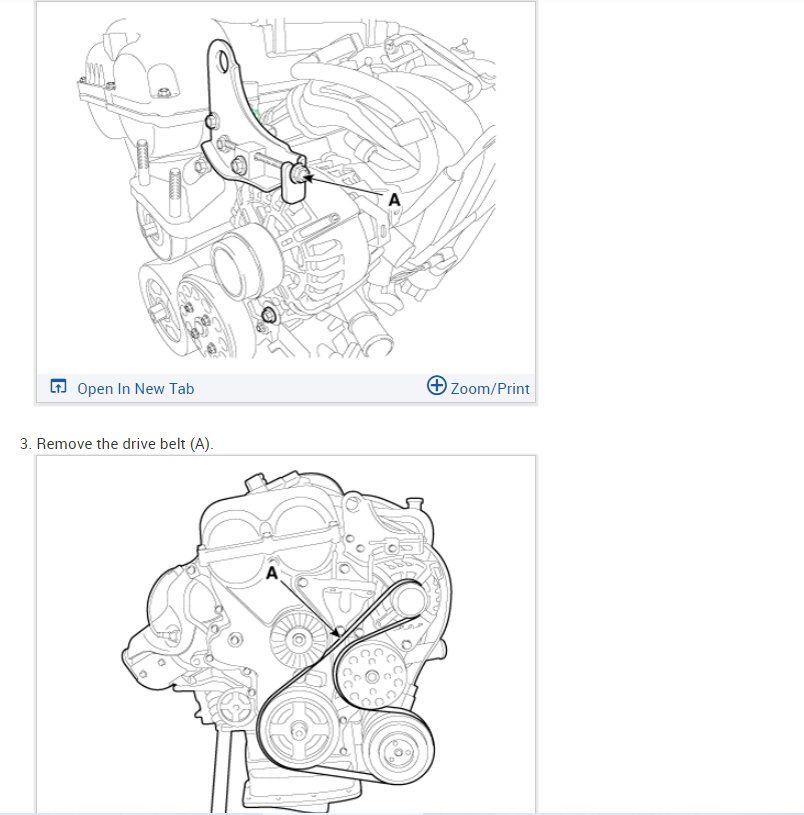 A

Open In New Tab

Zoom/Print

3. Remove the drive belt (A).

A