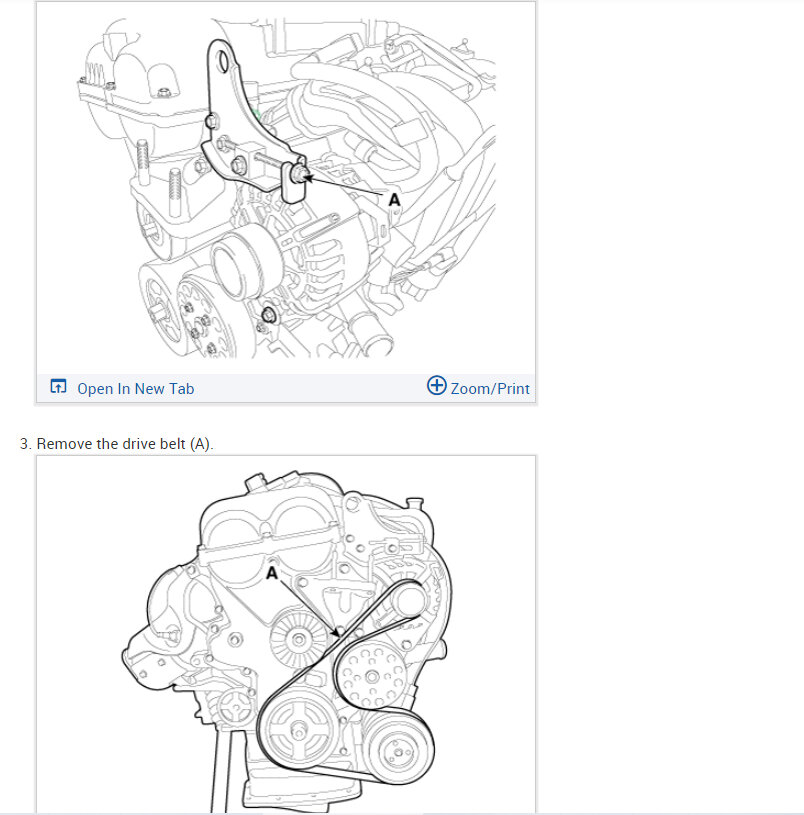 A

Open In New Tab

Zoom/Print

3. Remove the drive belt (A).

A