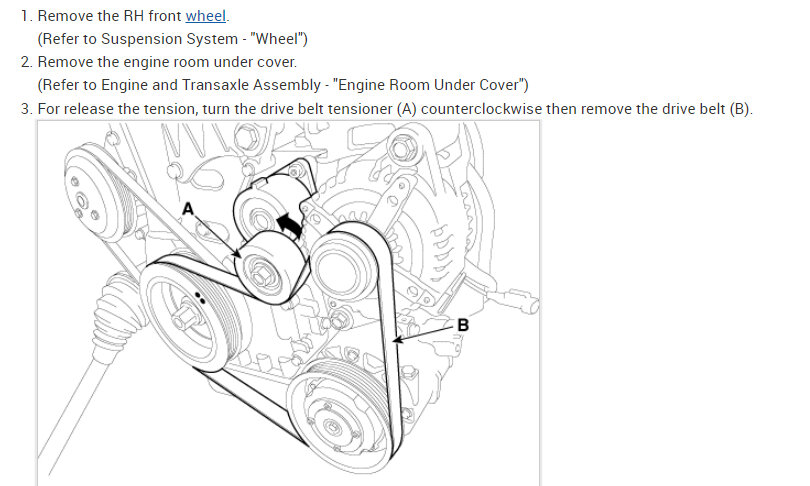 1. Remove the RH front wheel.
(Refer to Suspension System - "Wheel")
2. Remove the engine room under cover.
(Refer to Engine and Transaxle Assembly - "Engine Room Under Cover")
3. For release the tension, turn the drive belt tensioner (A) counterclockwise then remove the drive belt (B).

A

B