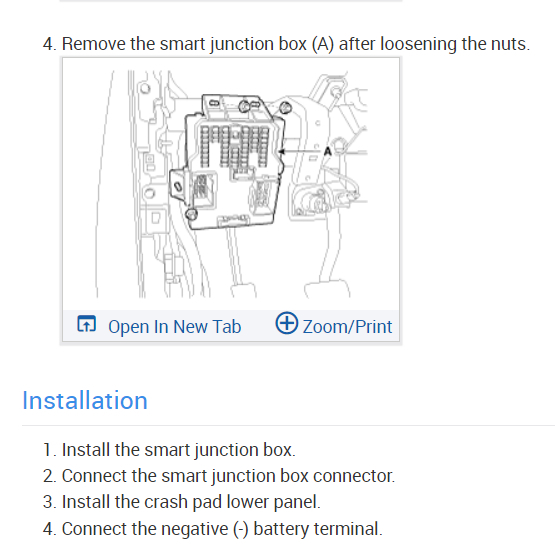 4. Remove the smart junction box (A) after loosening the nuts.

A

Open In New Tab   Zoom/Print

Installation

1. Install the smart junction box.
2. Connect the smart junction box connector.
3. Install the crash pad lower panel.
4. Connect the negative (-) battery terminal.