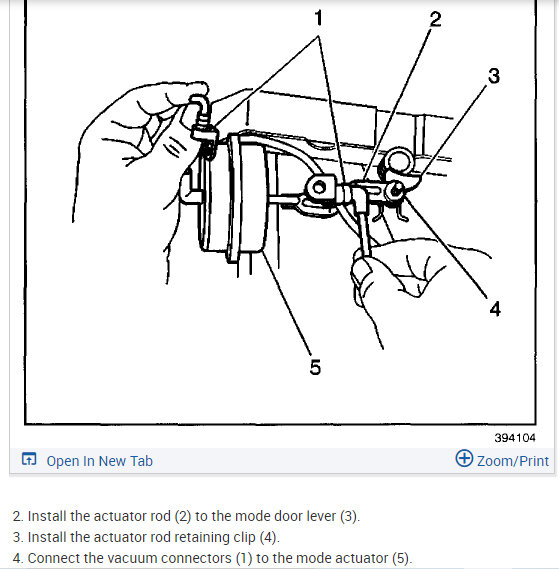 1
2
3
4
5
394104

Open In New Tab
Zoom/Print

2. Install the actuator rod (2) to the mode door lever (3).
3. Install the actuator rod retaining clip (4).
4. Connect the vacuum connectors (1) to the mode actuator (5).