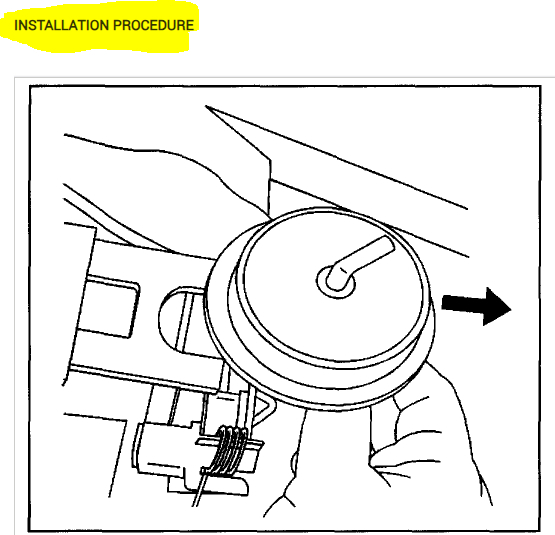 INSTALLATION PROCEDURE