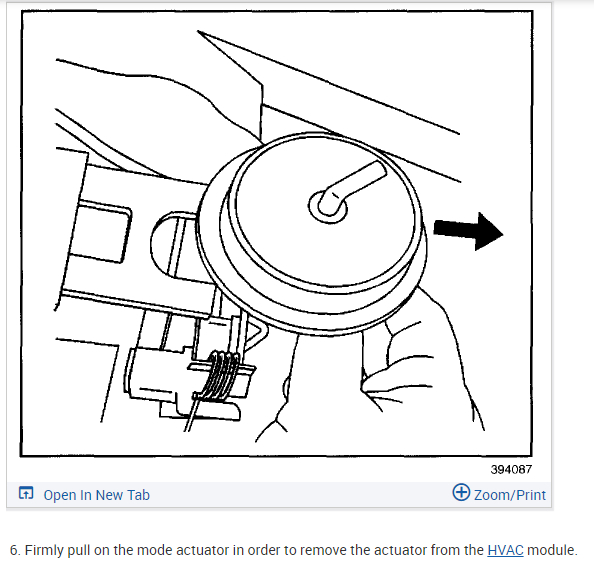 394087

Open In New Tab

Zoom/Print

6. Firmly pull on the mode actuator in order to remove the actuator from the HVAC module.