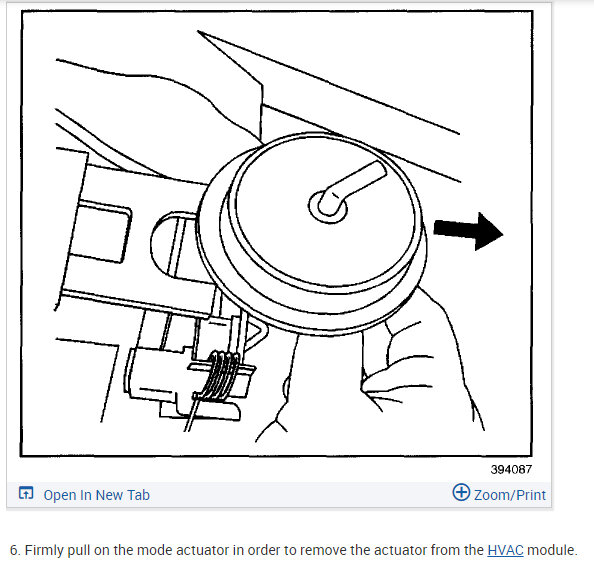 394087

Open In New Tab

Zoom/Print

6. Firmly pull on the mode actuator in order to remove the actuator from the HVAC module.