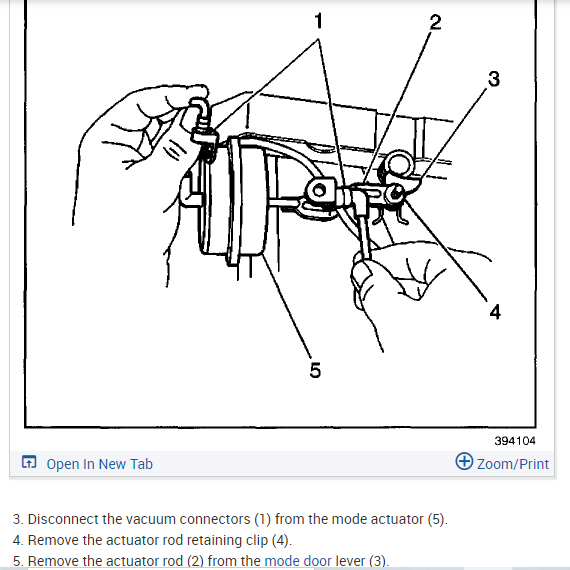 1
2
3
4
5

394104

Open In New Tab
Zoom/Print

3. Disconnect the vacuum connectors (1) from the mode actuator (5).
4. Remove the actuator rod retaining clip (4).
5. Remove the actuator rod (2) from the mode door lever (3).