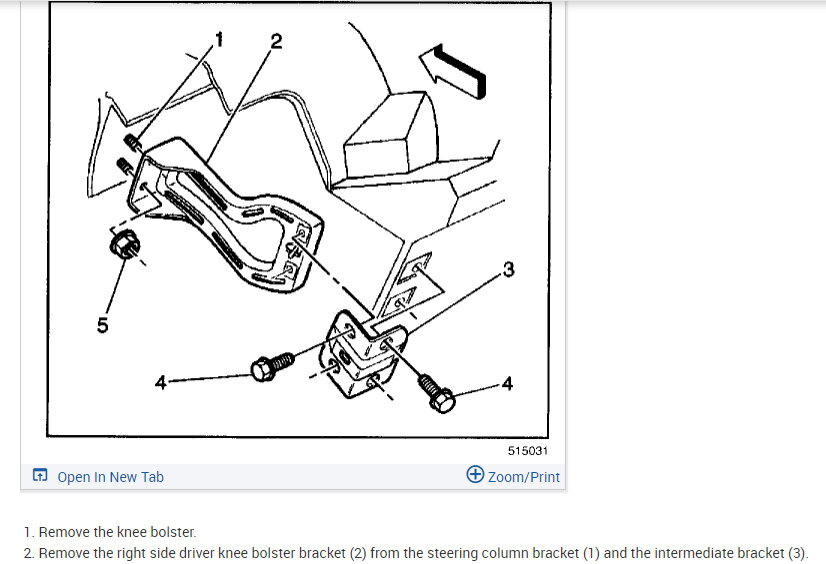 1
2
3
5
4
4
515031

Open In New Tab
Zoom/Print

1. Remove the knee bolster.
2. Remove the right side driver knee bolster bracket (2) from the steering column bracket (1) and the intermediate bracket (3).