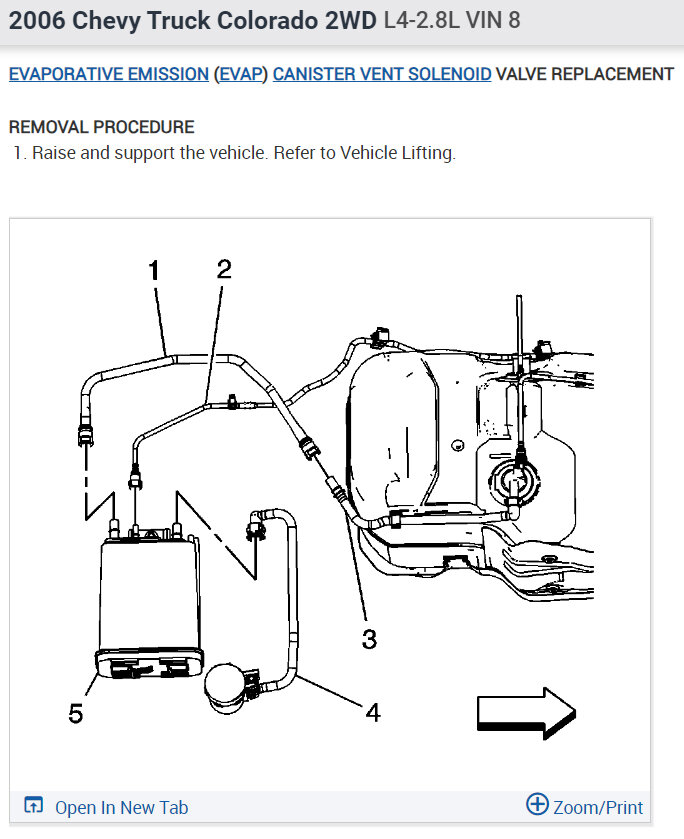 2006 Chevy Truck Colorado 2WD L4-2.8L VIN 8

EVAPORATIVE EMISSION (EVAP) CANISTER VENT SOLENOID VALVE REPLACEMENT

REMOVAL PROCEDURE

1. Raise and support the vehicle. Refer to Vehicle Lifting.

1
2
3
4
5

Open In New Tab
Zoom/Print