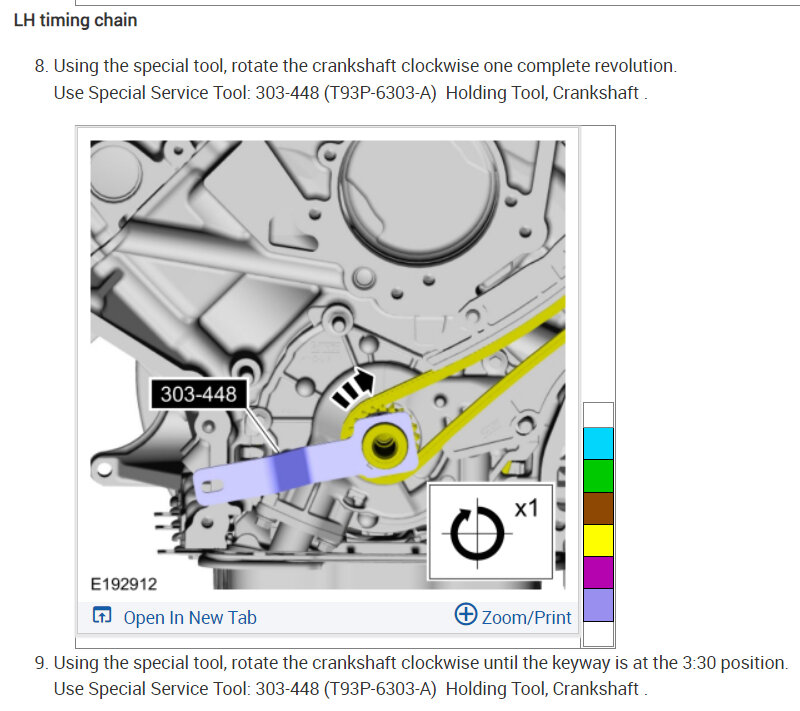 LH timing chain

8. Using the special tool, rotate the crankshaft clockwise one complete revolution.
Use Special Service Tool: 303-448 (T93P-6303-A) Holding Tool, Crankshaft .

303-448

x1

E192912

Open In New Tab

Zoom/Print

9. Using the special tool, rotate the crankshaft clockwise until the keyway is at the 3:30 position.
Use Special Service Tool: 303-448 (T93P-6303-A) Holding Tool, Crankshaft .