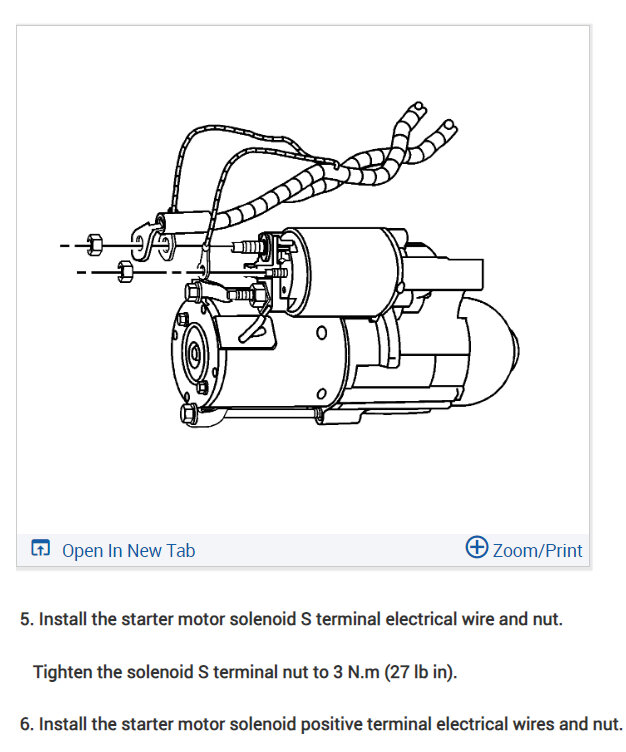 Open In New Tab

Zoom/Print

5. Install the starter motor solenoid S terminal electrical wire and nut.

Tighten the solenoid S terminal nut to 3 N.m (27 lb in).

6. Install the starter motor solenoid positive terminal electrical wires and nut.