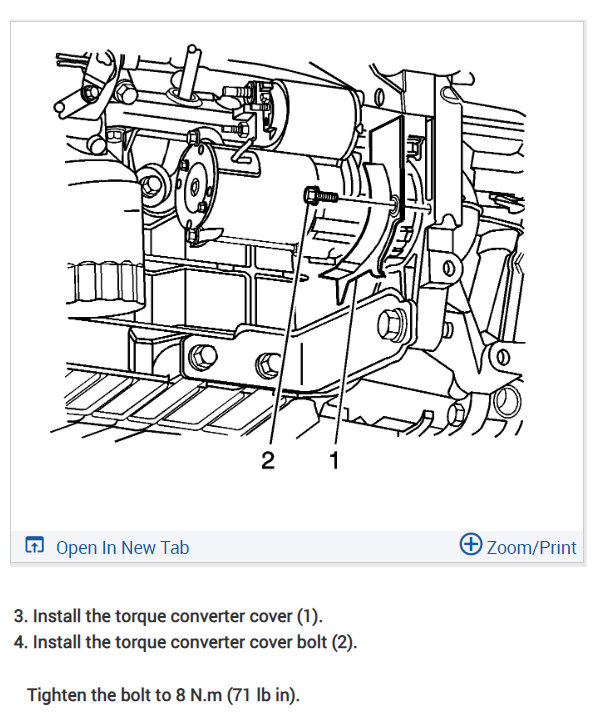 2 1

Open In New Tab

Zoom/Print

3. Install the torque converter cover (1).
4. Install the torque converter cover bolt (2).

Tighten the bolt to 8 N.m (71 lb in).