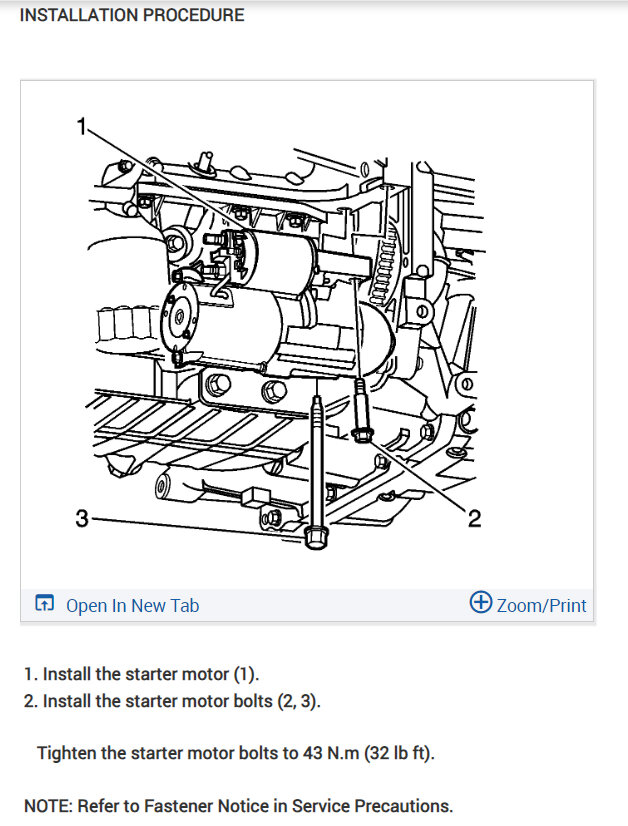 INSTALLATION PROCEDURE

1

2

3

Open In New Tab

Zoom/Print

1. Install the starter motor (1).
2. Install the starter motor bolts (2, 3).

Tighten the starter motor bolts to 43 N.m (32 lb ft).

NOTE: Refer to Fastener Notice in Service Precautions.