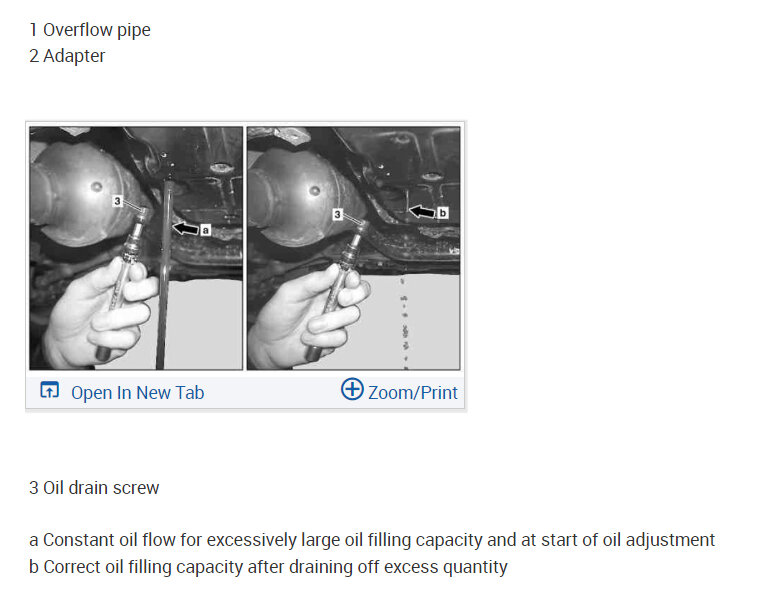 1 Overflow pipe
2 Adapter

3

a

3

b

Open In New Tab

Zoom/Print

3 Oil drain screw

a Constant oil flow for excessively large oil filling capacity and at start of oil adjustment
b Correct oil filling capacity after draining off excess quantity