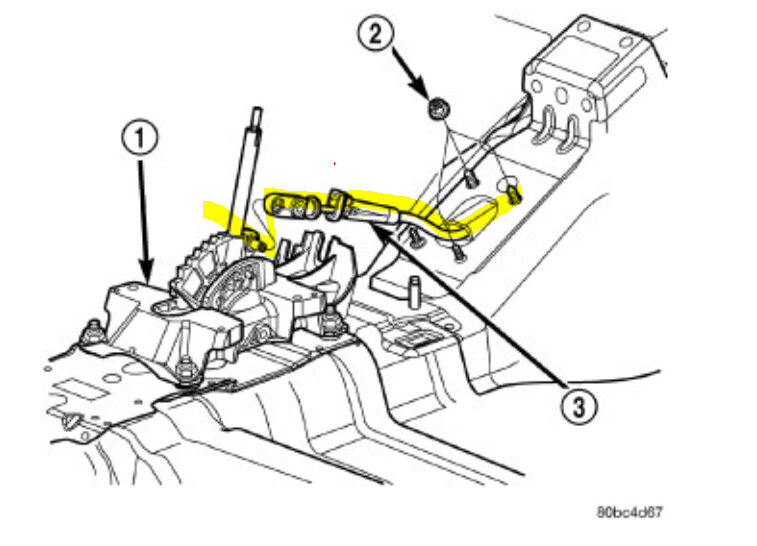 2

1

3

80bc4d67