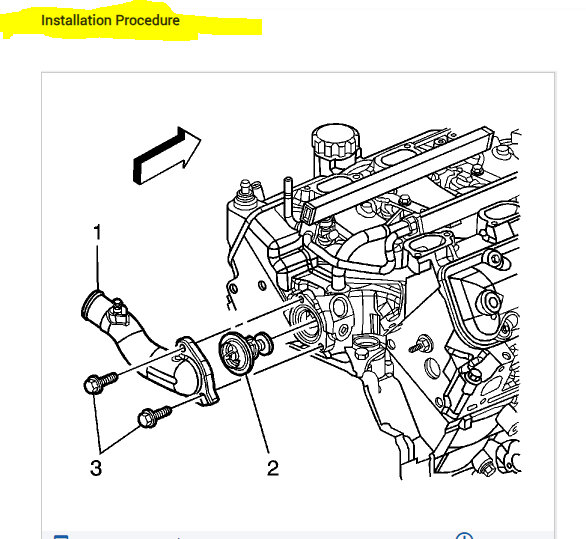 Installation Procedure

1

3

2