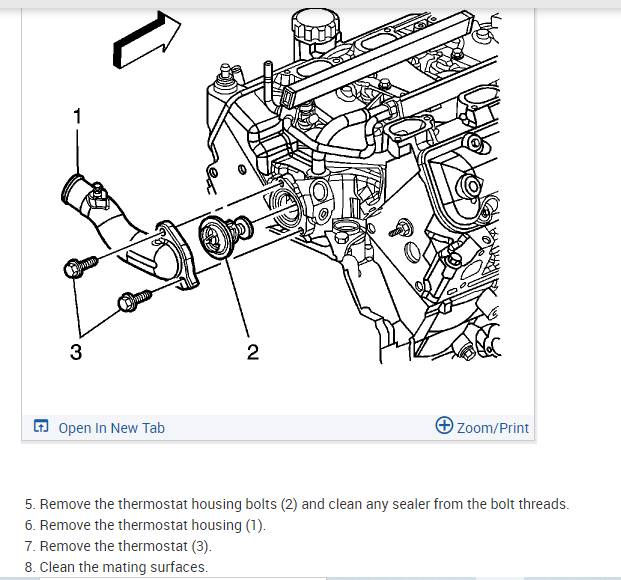 1

3

2

Open In New Tab

Zoom/Print

5. Remove the thermostat housing bolts (2) and clean any sealer from the bolt threads.
6. Remove the thermostat housing (1).
7. Remove the thermostat (3).
8. Clean the mating surfaces.