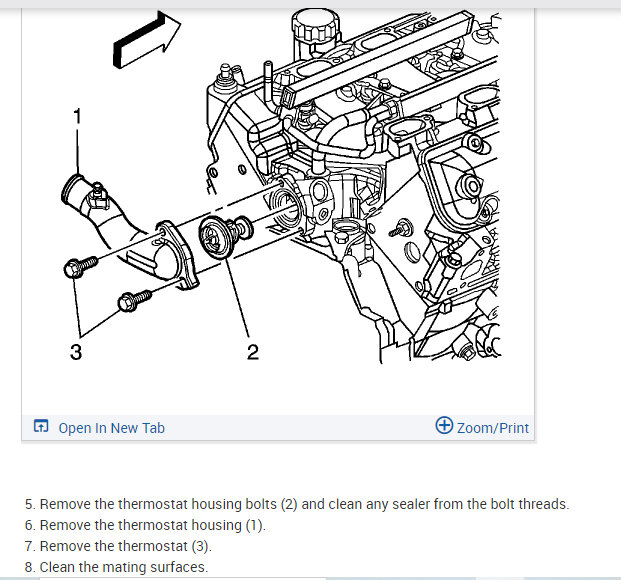 1

3

2

Open In New Tab

Zoom/Print

5. Remove the thermostat housing bolts (2) and clean any sealer from the bolt threads.
6. Remove the thermostat housing (1).
7. Remove the thermostat (3).
8. Clean the mating surfaces.