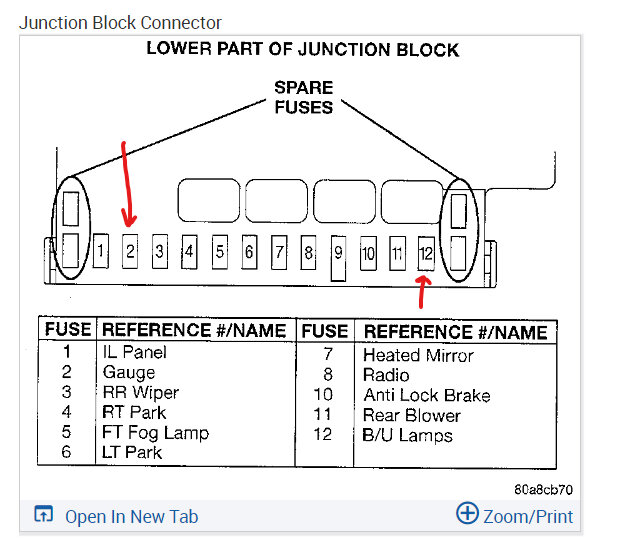 Junction Block Connector

LOWER PART OF JUNCTION BLOCK

SPARE FUSES

1 2 3 4 5 6 7 8 9 10 11 12

| FUSE | REFERENCE #/NAME | FUSE | REFERENCE #/NAME |
|---|---|---|---|
| 1 | IL Panel | 7 | Heated Mirror |
| 2 | Gauge | 8 | Radio |
| 3 | RR Wiper | 10 | Anti Lock Brake |
| 4 | RT Park | 11 | Rear Blower |
| 5 | FT Fog Lamp | 12 | B/U Lamps |
| 6 | LT Park | | |

80a8cb70

Open In New Tab

Zoom/Print