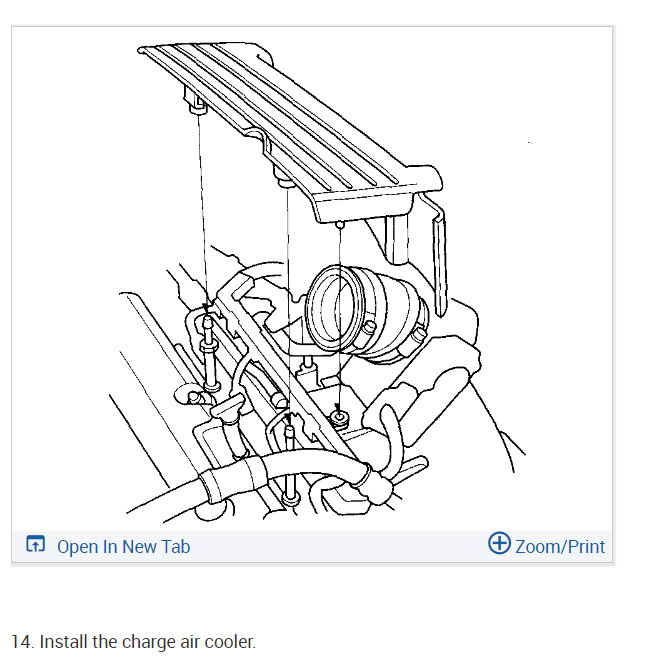 Open In New Tab

Zoom/Print

14. Install the charge air cooler.