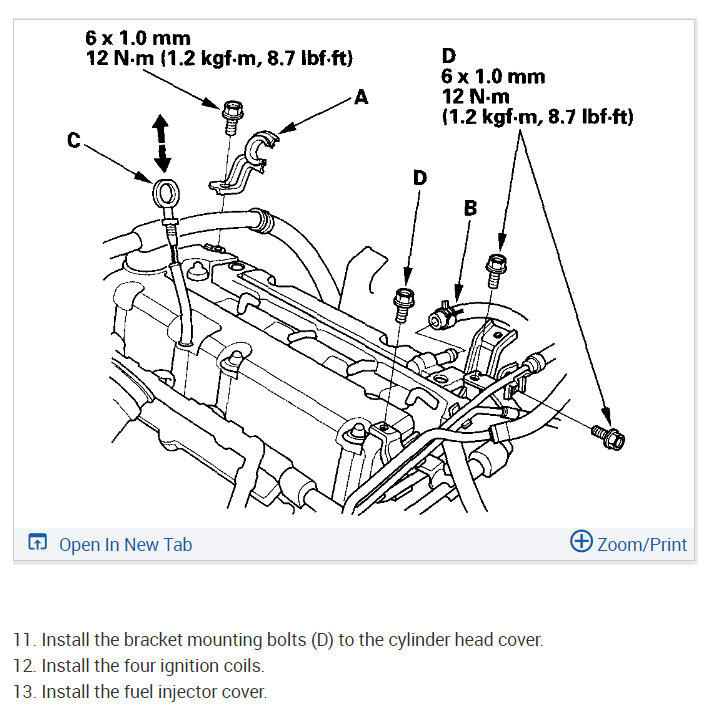 6 x 1.0 mm
12 N·m (1.2 kgf·m, 8.7 lbf·ft)

A

C

D
6 x 1.0 mm
12 N·m
(1.2 kgf·m, 8.7 lbf·ft)

D

B

Open In New Tab

Zoom/Print

11. Install the bracket mounting bolts (D) to the cylinder head cover.
12. Install the four ignition coils.
13. Install the fuel injector cover.