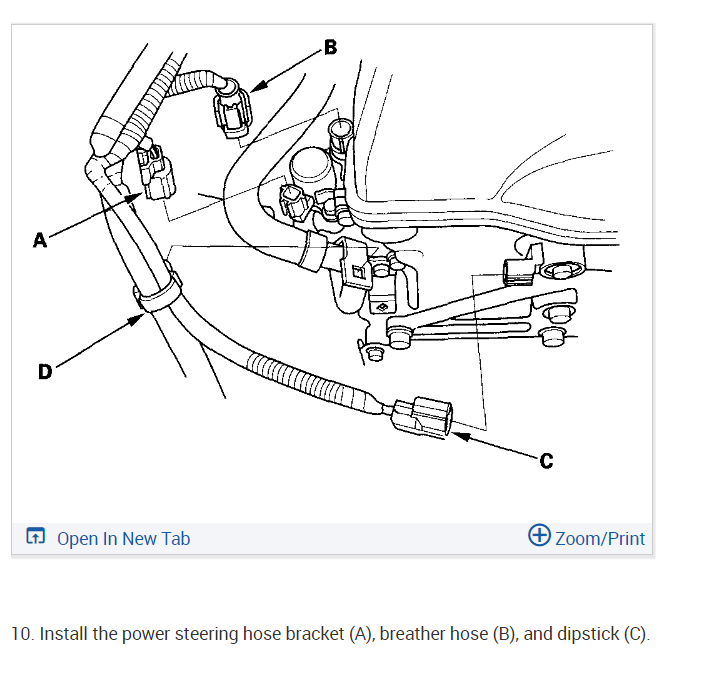 B

A

D

C

Open In New Tab

Zoom/Print

10. Install the power steering hose bracket (A), breather hose (B), and dipstick (C).