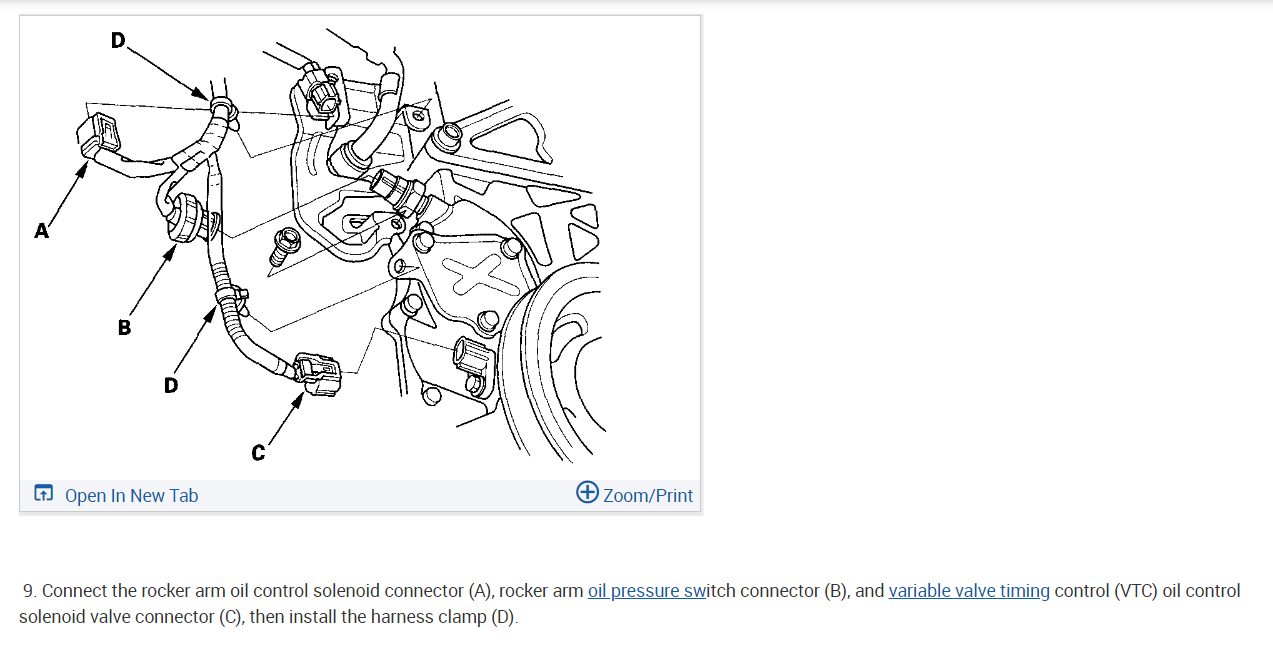 D

A

B

D

C

Open In New Tab

Zoom/Print

9. Connect the rocker arm oil control solenoid connector (A), rocker arm oil pressure switch connector (B), and variable valve timing control (VTC) oil control solenoid valve connector (C), then install the harness clamp (D).