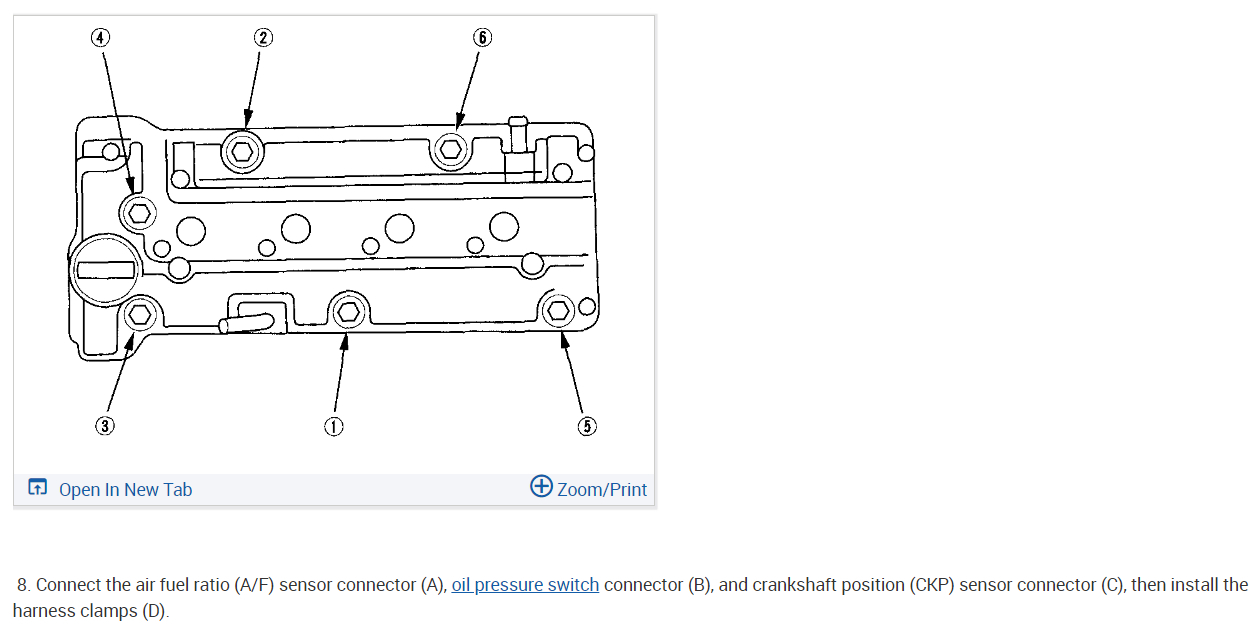 ④ ② ⑥

③ ① ⑤

Open In New Tab

Zoom/Print

8. Connect the air fuel ratio (A/F) sensor connector (A), oil pressure switch connector (B), and crankshaft position (CKP) sensor connector (C), then install the harness clamps (D).