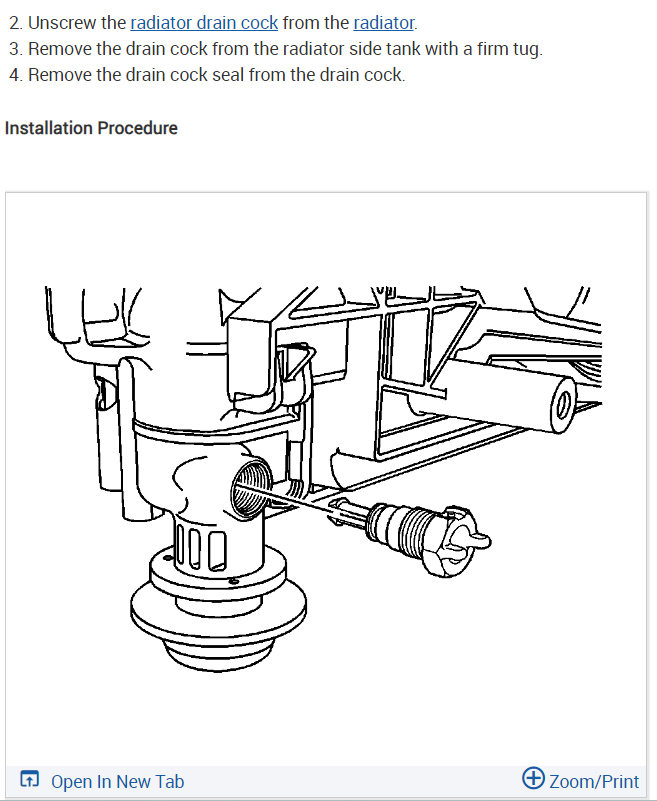 2. Unscrew the radiator drain cock from the radiator.
3. Remove the drain cock from the radiator side tank with a firm tug.
4. Remove the drain cock seal from the drain cock.

Installation Procedure

Open In New Tab

Zoom/Print