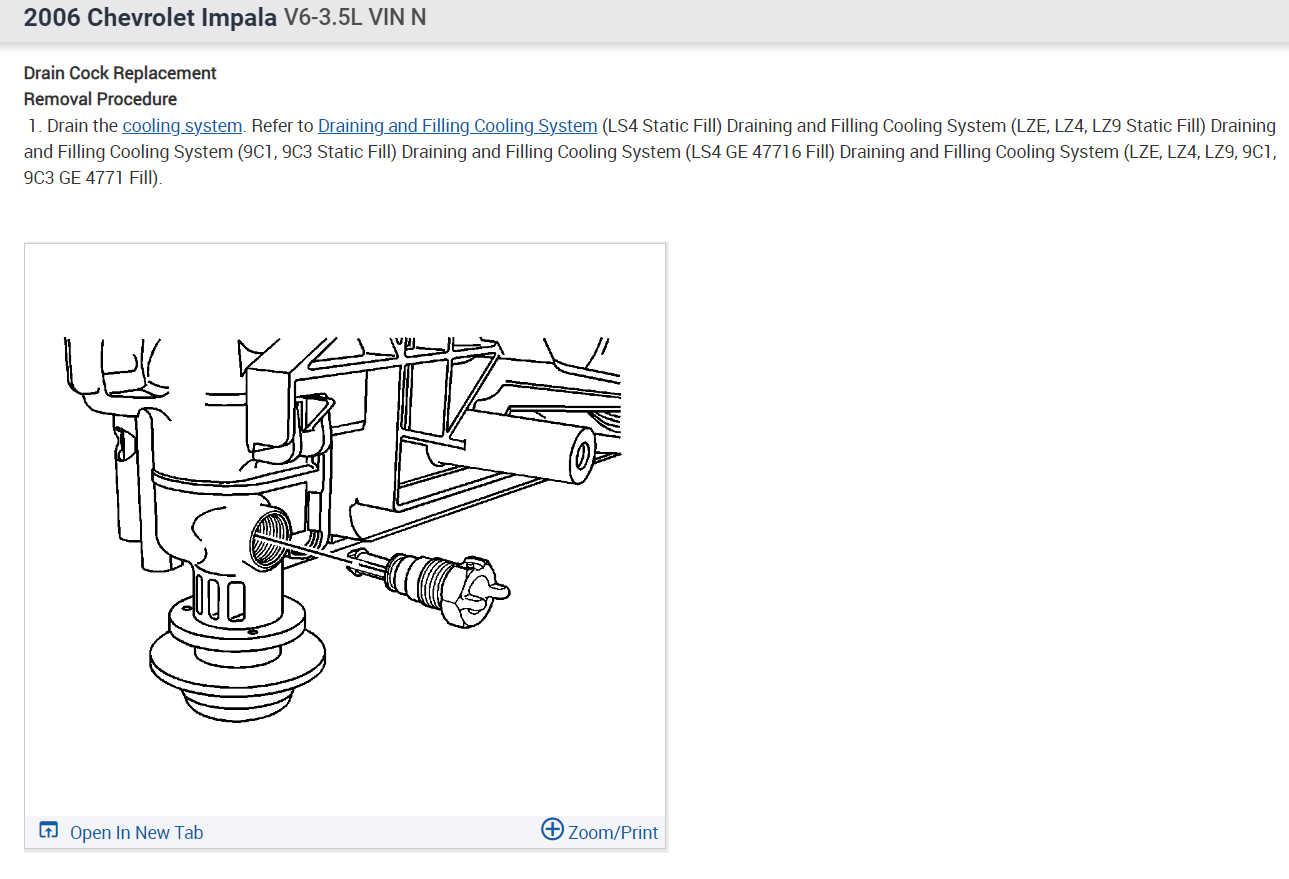 2006 Chevrolet Impala V6-3.5L VIN N

Drain Cock Replacement
Removal Procedure
1. Drain the cooling system. Refer to Draining and Filling Cooling System (LS4 Static Fill) Draining and Filling Cooling System (LZE, LZ4, LZ9 Static Fill) Draining and Filling Cooling System (9C1, 9C3 Static Fill) Draining and Filling Cooling System (LS4 GE 47716 Fill) Draining and Filling Cooling System (LZE, LZ4, LZ9, 9C1, 9C3 GE 4771 Fill).

Open In New Tab
Zoom/Print