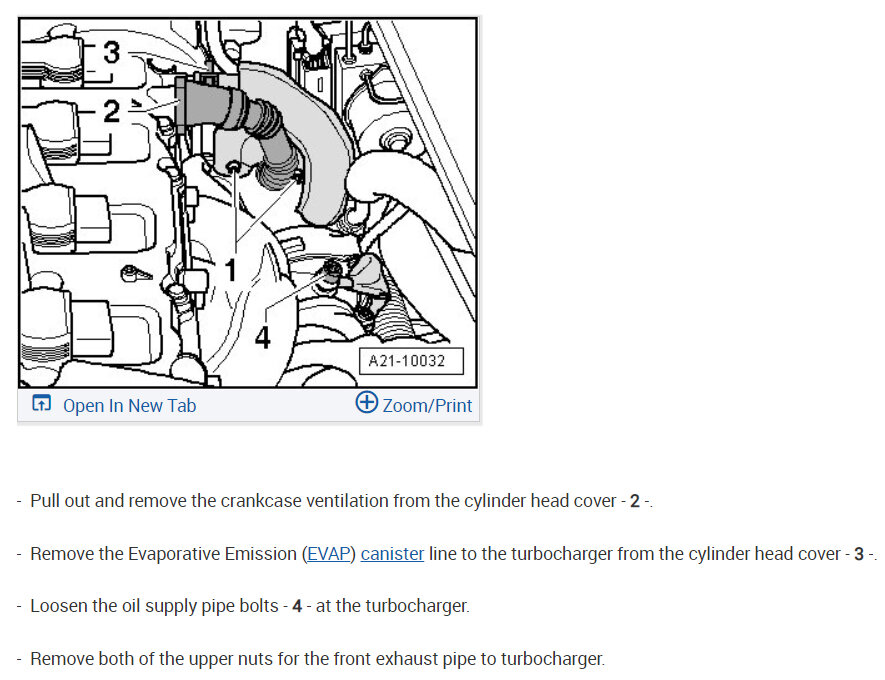 3
2
1
4
A21-10032

Open In New Tab
Zoom/Print

- Pull out and remove the crankcase ventilation from the cylinder head cover - 2 -.

- Remove the Evaporative Emission (EVAP) canister line to the turbocharger from the cylinder head cover - 3 -.

- Loosen the oil supply pipe bolts - 4 - at the turbocharger.

- Remove both of the upper nuts for the front exhaust pipe to turbocharger.