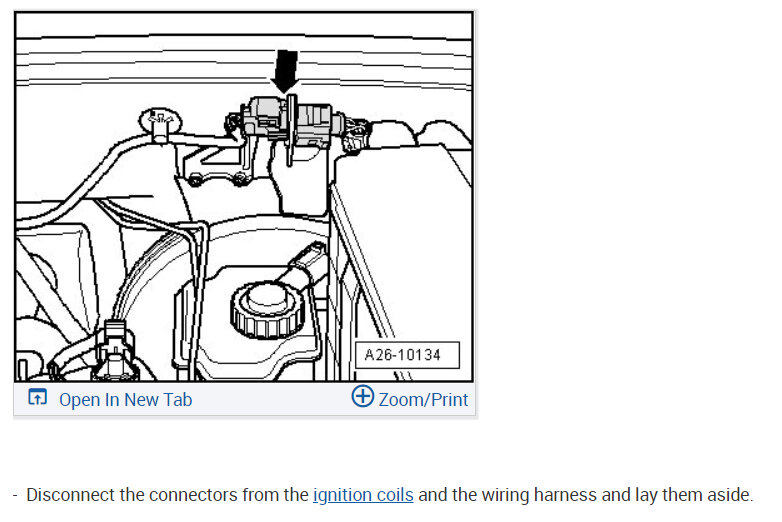 A26-10134

Open In New Tab

Zoom/Print

- Disconnect the connectors from the ignition coils and the wiring harness and lay them aside.