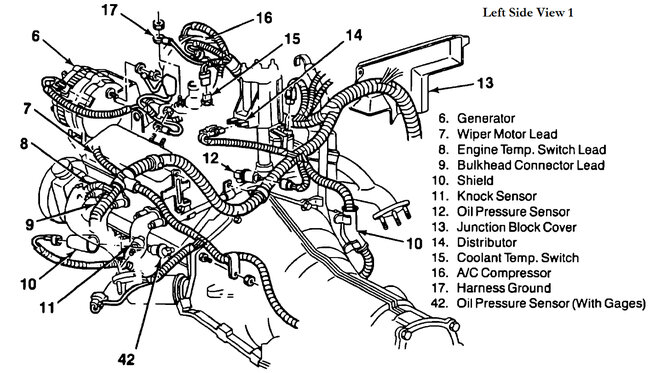 Left Side View 1

17
16
6
15
14
13
7
8
12
9
10
10
11
42

6. Generator
7. Wiper Motor Lead
8. Engine Temp. Switch Lead
9. Bulkhead Connector Lead
10. Shield
11. Knock Sensor
12. Oil Pressure Sensor
13. Junction Block Cover
14. Distributor
15. Coolant Temp. Switch
16. A/C Compressor
17. Harness Ground
42. Oil Pressure Sensor (With Gages)