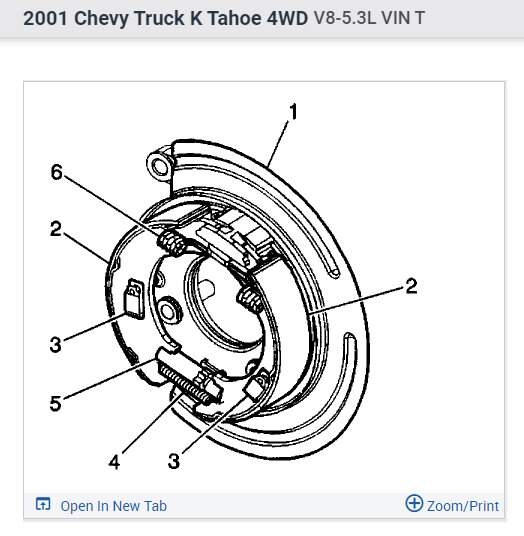 2001 Chevy Truck K Tahoe 4WD V8-5.3L VIN T

1
6
2
2
3
5
4
3

Open In New Tab
Zoom/Print